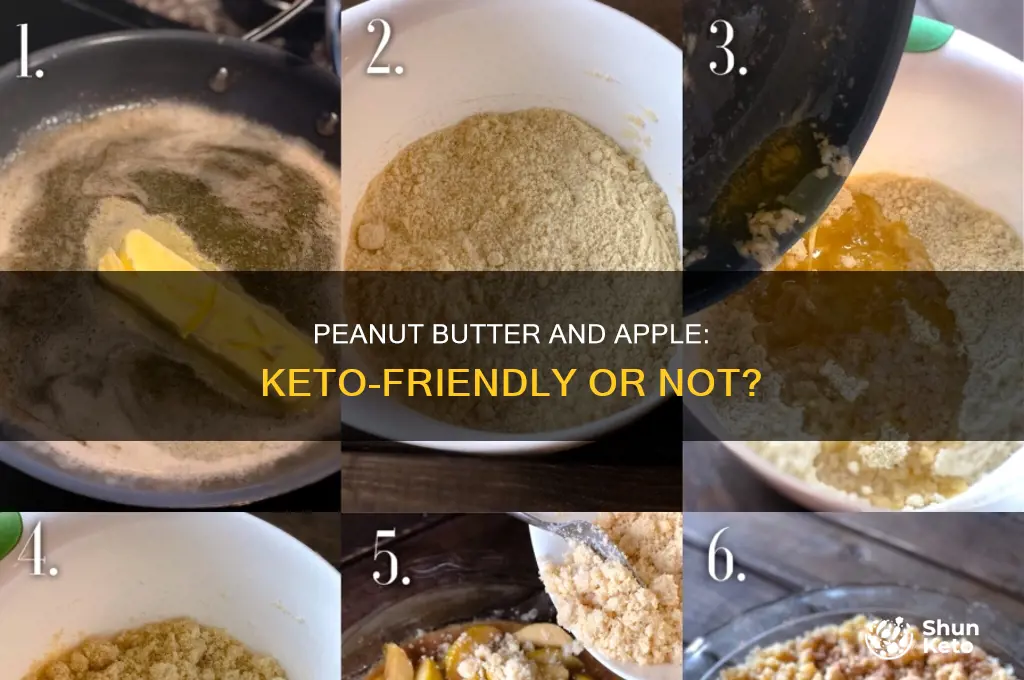 1.

2.

3.

PEANUT BUTTER AND APPLE:

KETO-FRIENDLY OR NOT?

4.

5.

6.

Shun Keto